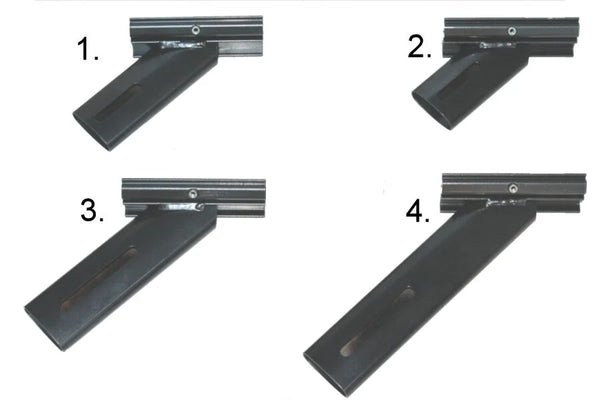 1.

2.

3.

4.